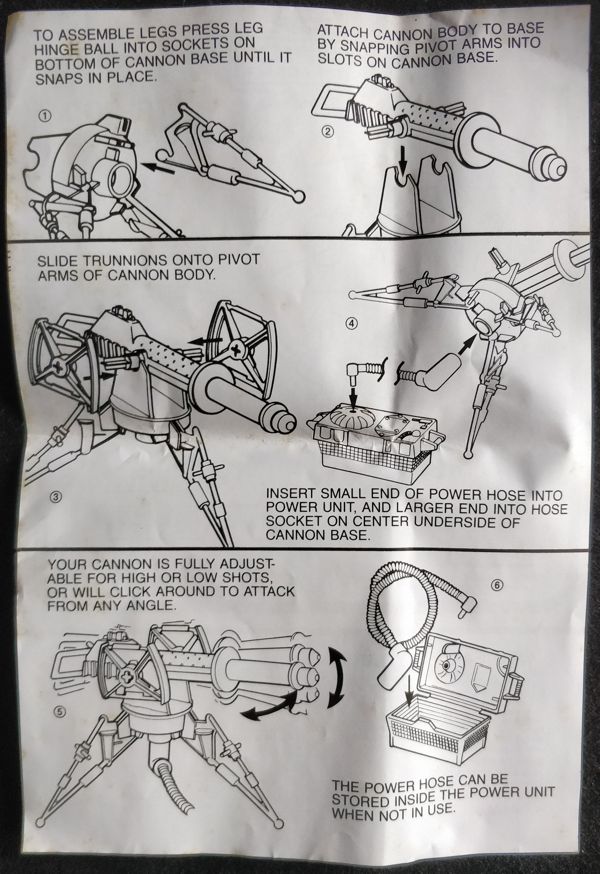 TO ASSEMBLE LEGS PRESS LEG HINGE BALL INTO SOCKETS ON BOTTOM OF CANNON BASE UNTIL IT SNAPS IN PLACE.

①

ATTACH CANNON BODY TO BASE BY SNAPPING PIVOT ARMS INTO SLOTS ON CANNON BASE.

②

SLIDE TRUNNIONS ONTO PIVOT ARMS OF CANNON BODY.

③

④

INSERT SMALL END OF POWER HOSE INTO POWER UNIT, AND LARGER END INTO HOSE SOCKET ON CENTER UNDERSIDE OF CANNON BASE.

YOUR CANNON IS FULLY ADJUSTABLE FOR HIGH OR LOW SHOTS, OR WILL CLICK AROUND TO ATTACK FROM ANY ANGLE.

⑤

⑥

THE POWER HOSE CAN BE STORED INSIDE THE POWER UNIT WHEN NOT IN USE.